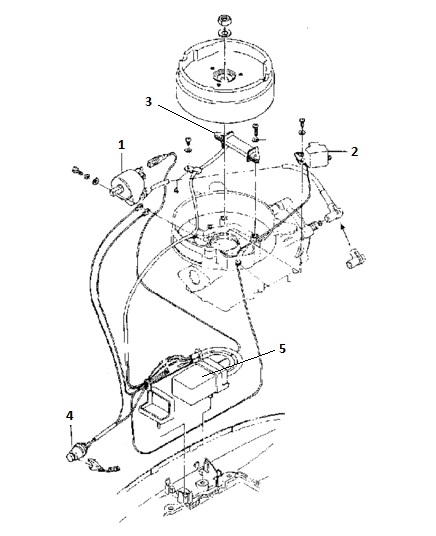 3
1
2
5
4